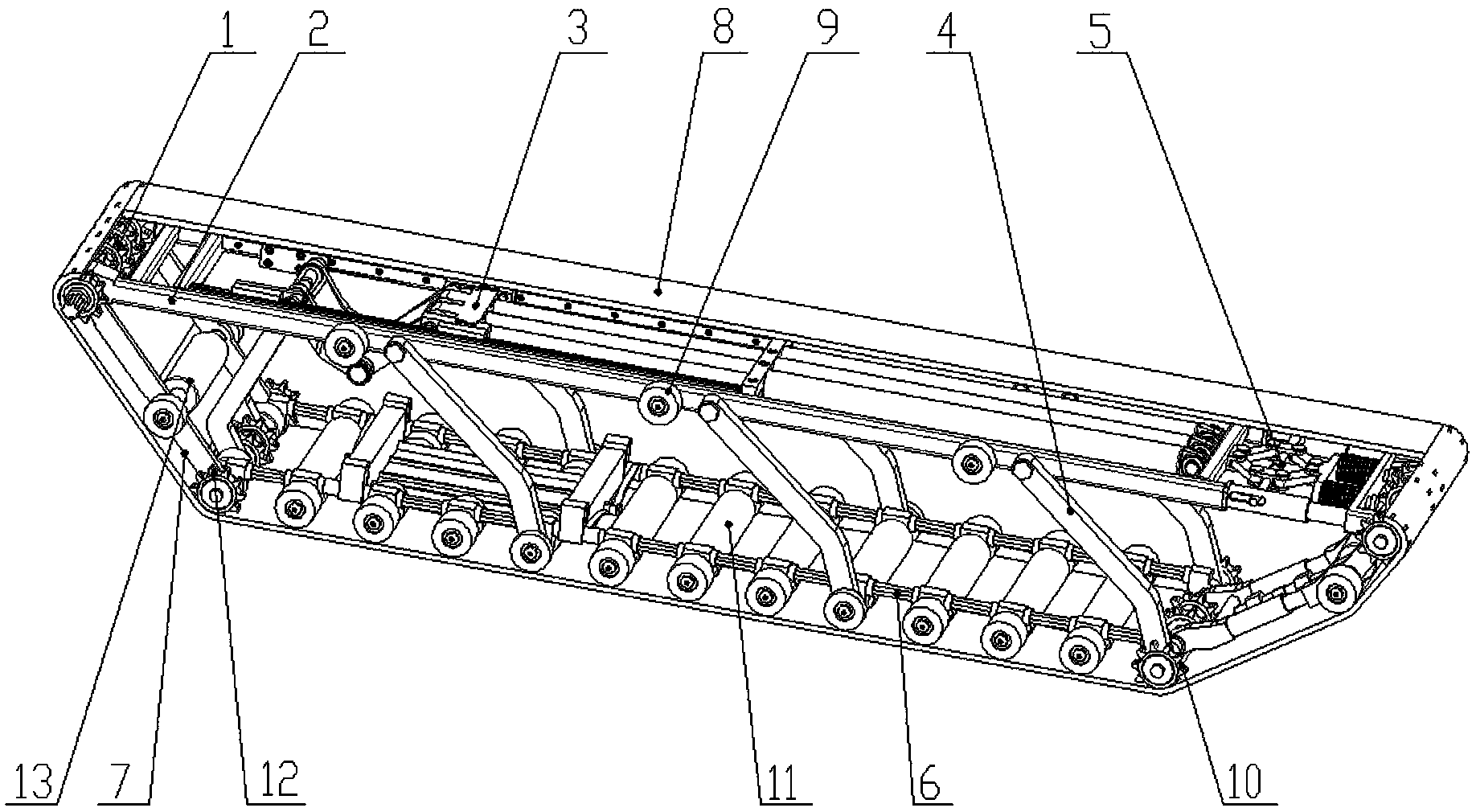 1 2 3 8 9 4 5

13 7 12 11 6 10