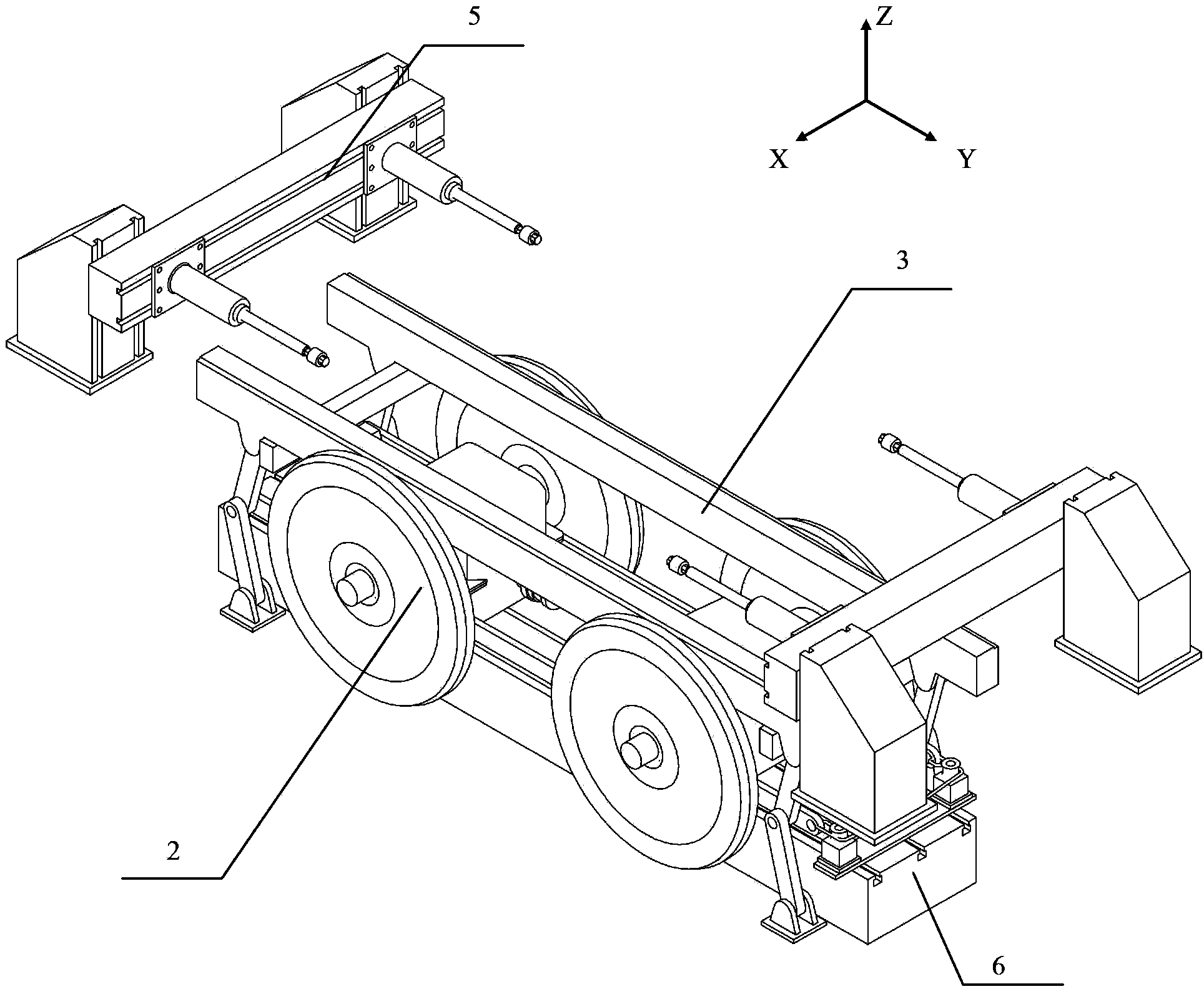 5

Z

X

Y

3

2

6