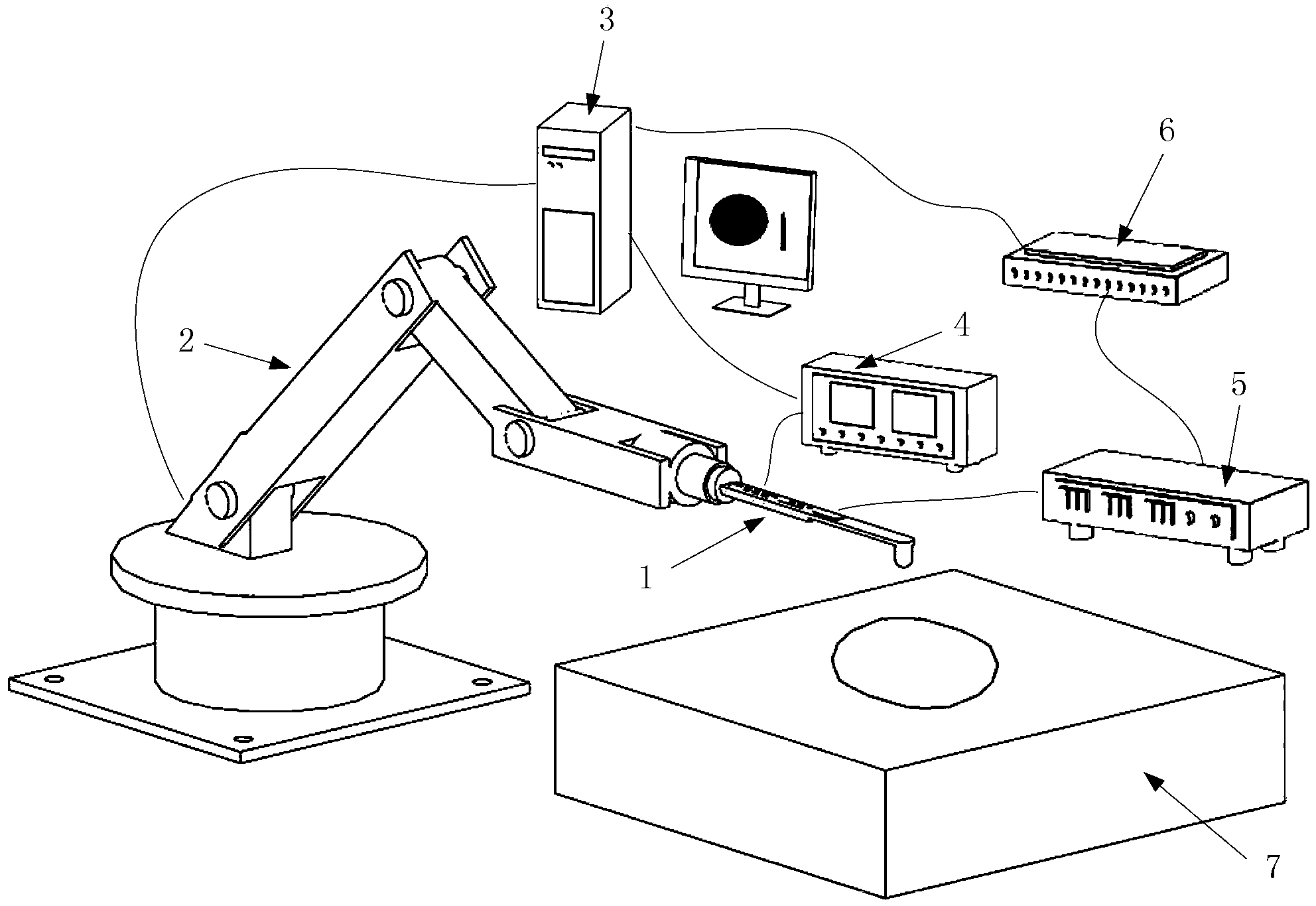 3
6
2
4
5
1
7