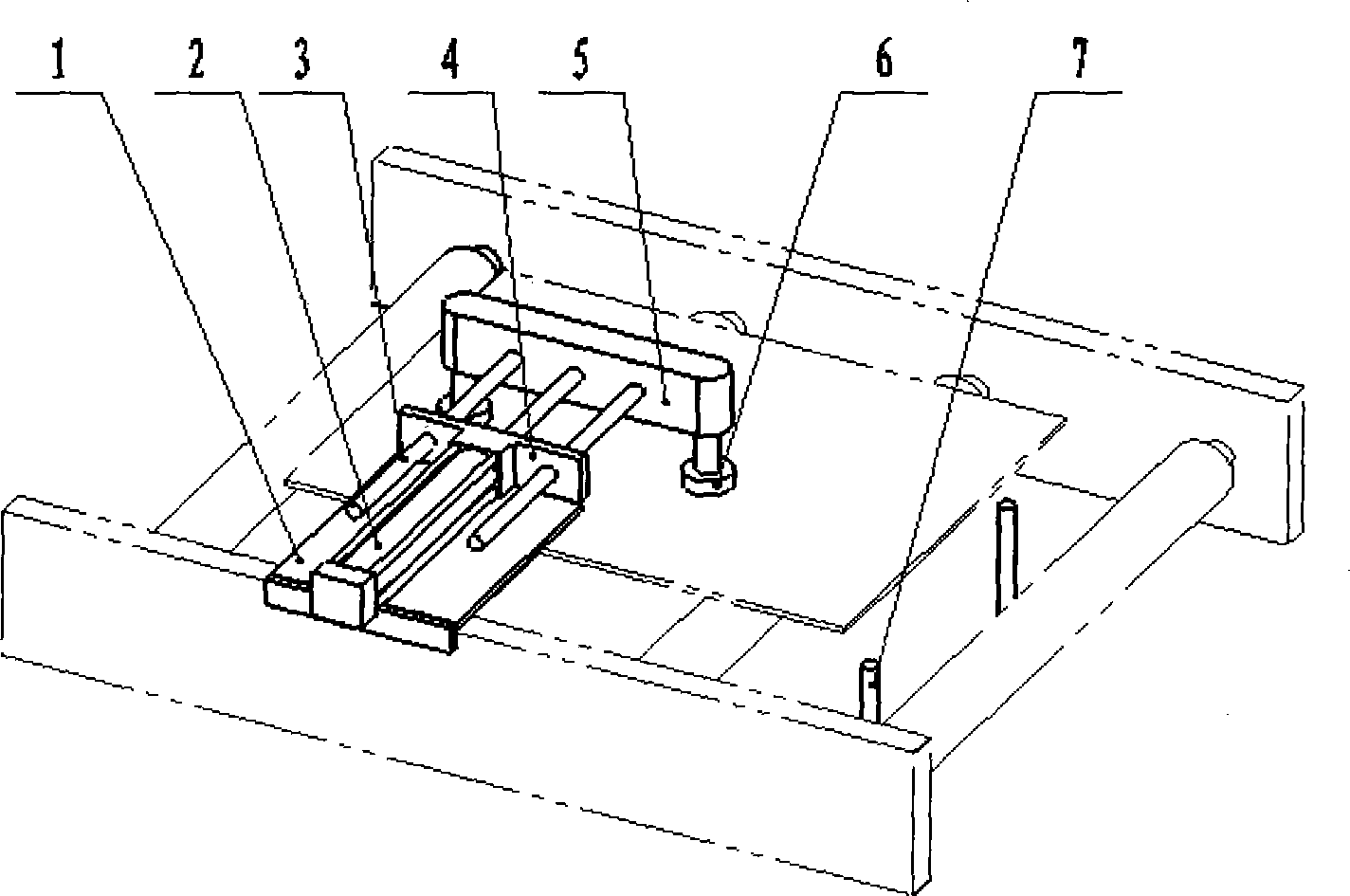 1 2 3 4 5 6 7