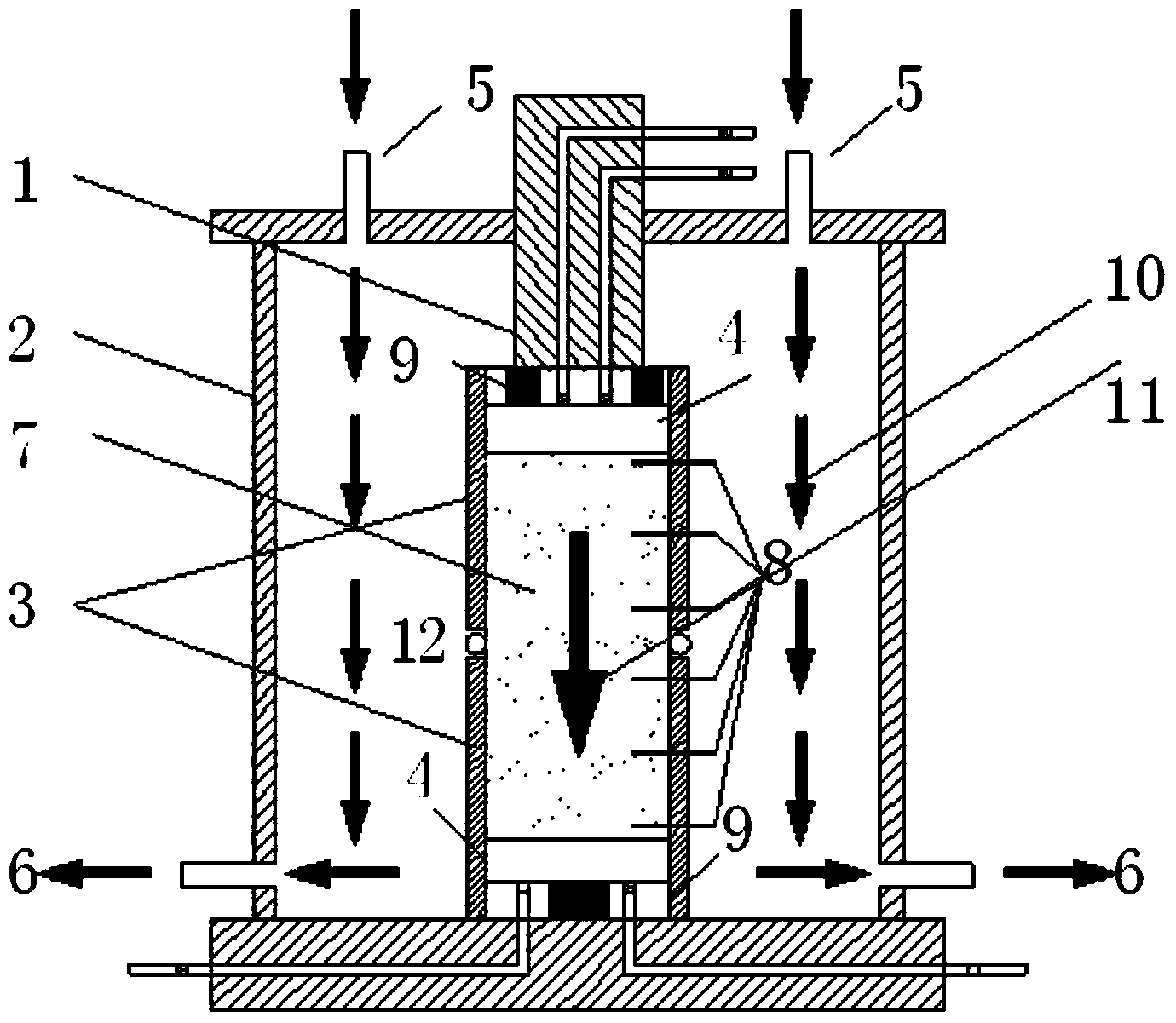 5
5
1
10
2
9
4
11
7
8
3
12
4
9
6
6