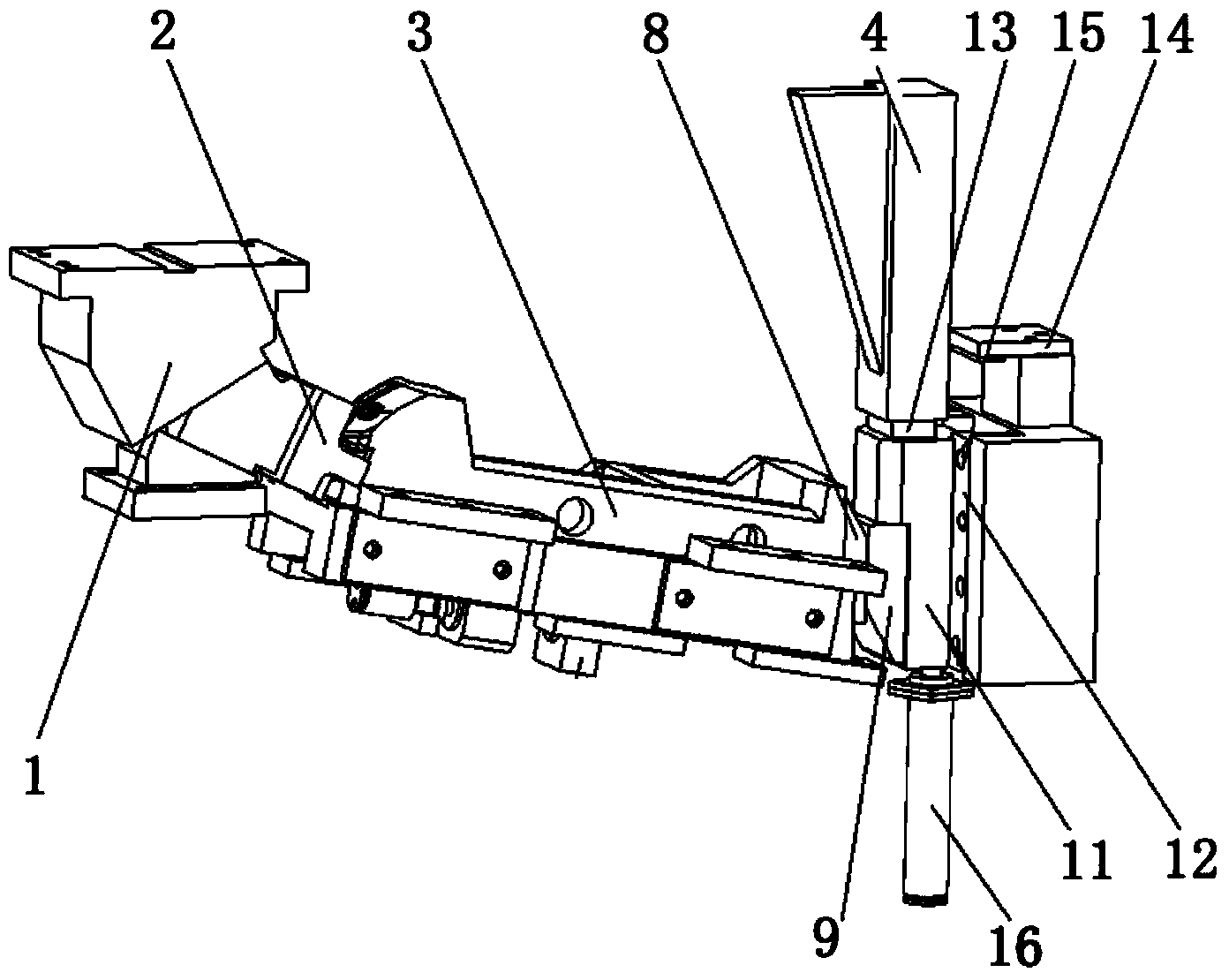 2
3
8
4
13
15
14
1
9
16
11
12