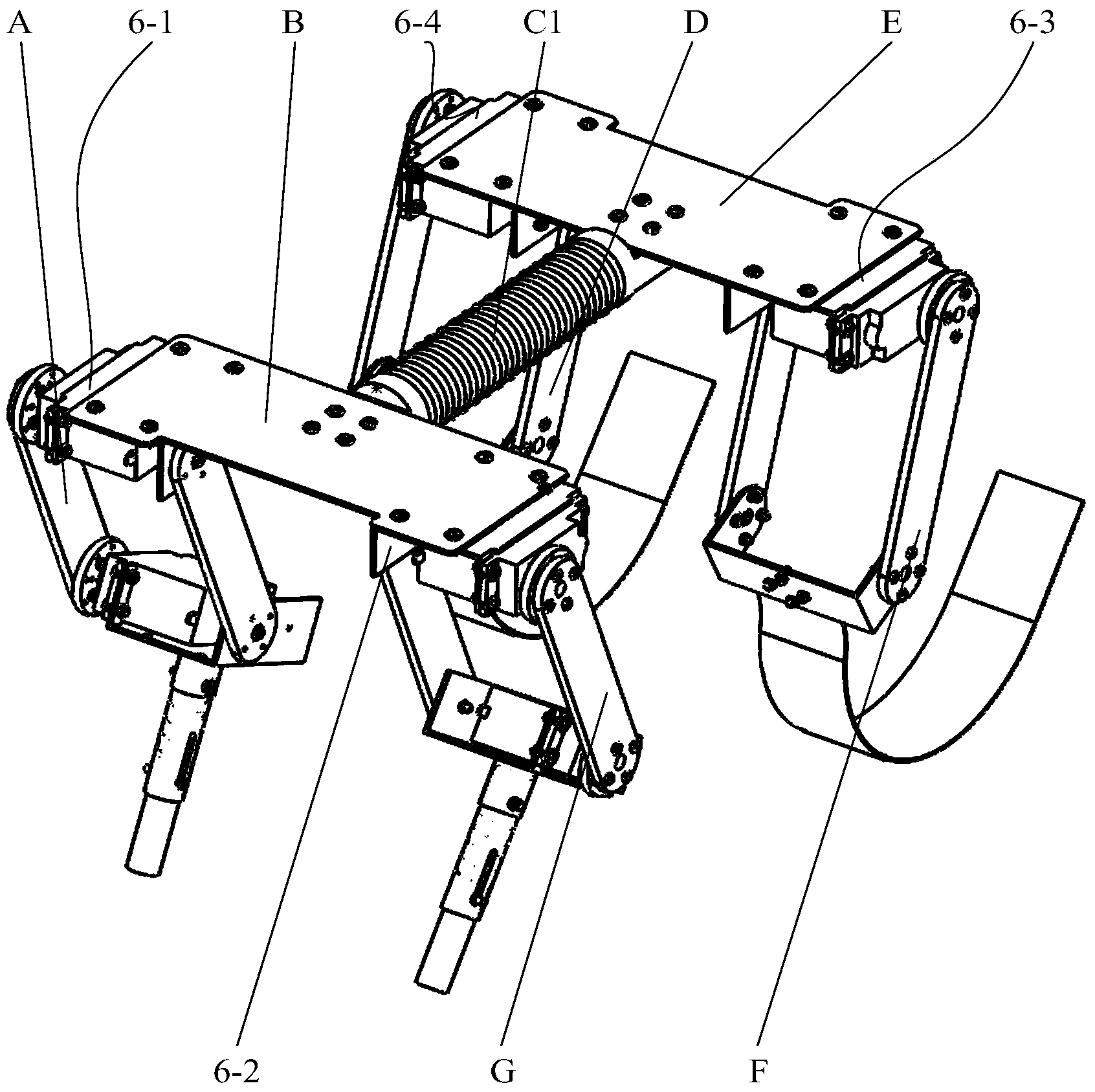 A 6-1 B 6-4 C1 D E 6-3

6-2 G F